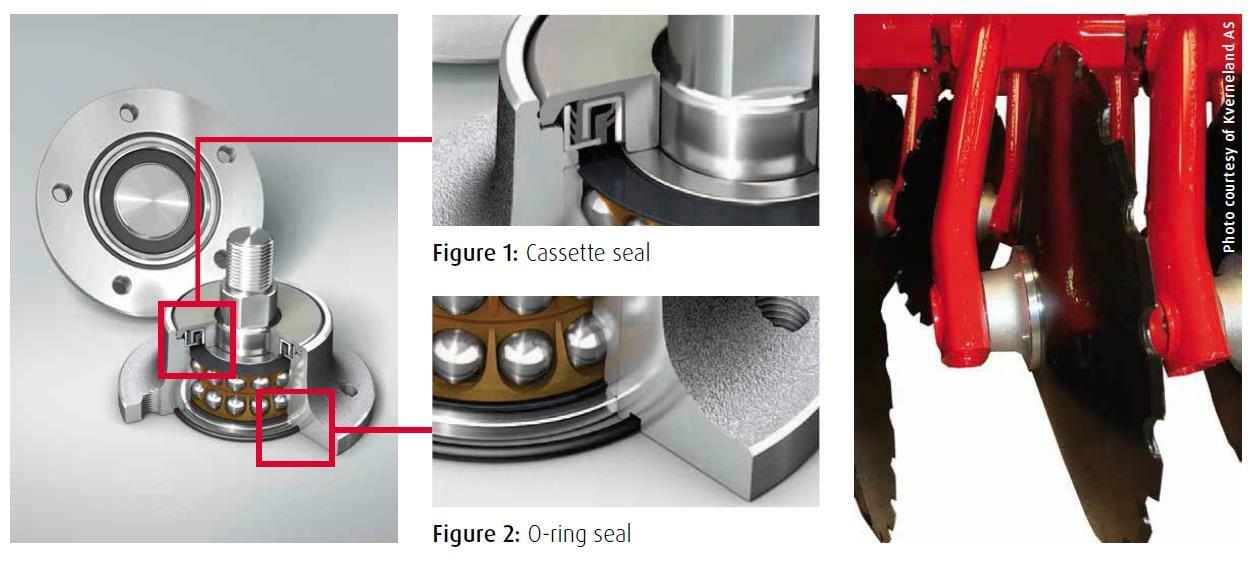 Figure 1: Cassette seal

Figure 2: O-ring seal

Photo courtesy of Kverneland AS